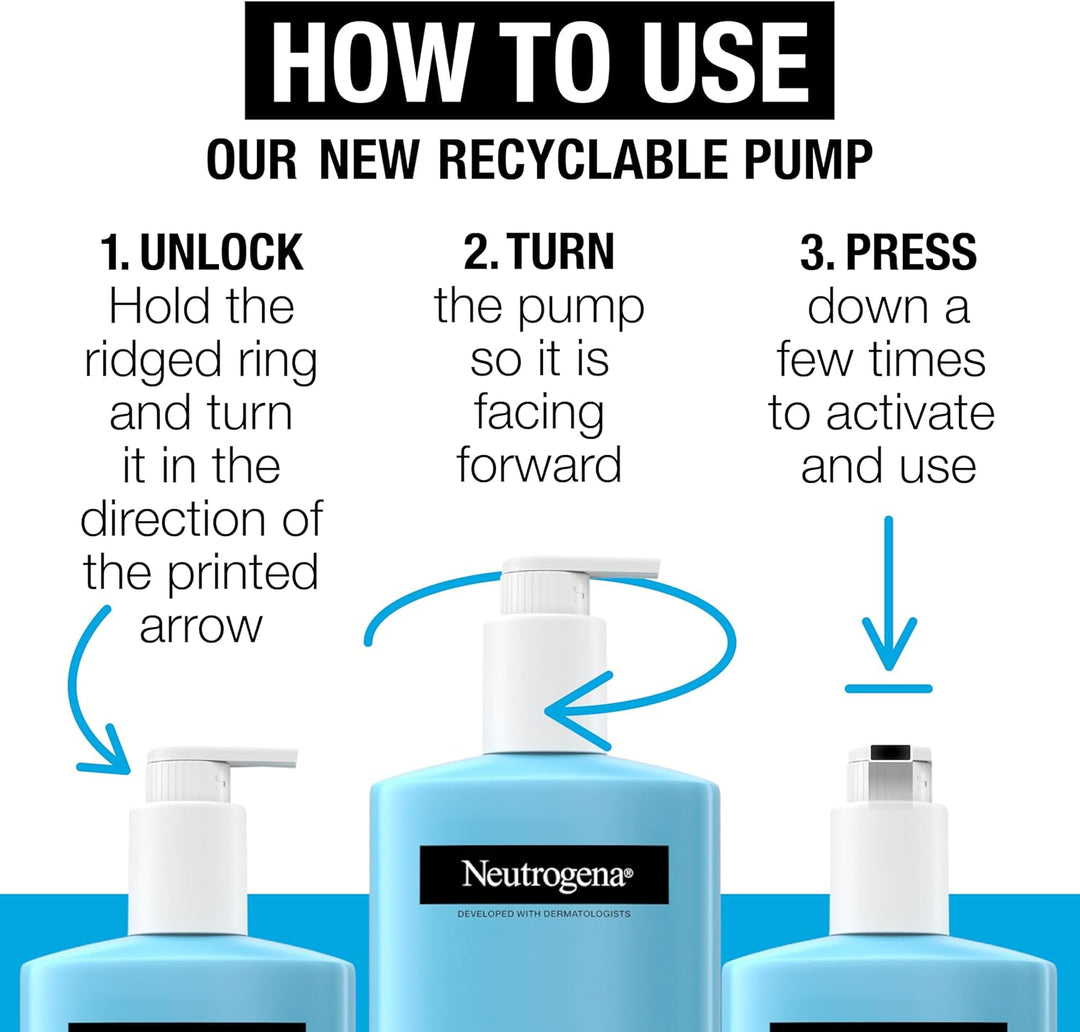 HOW TO USE
OUR NEW RECYCLABLE PUMP

1. UNLOCK
Hold the ridged ring and turn it in the direction of the printed arrow

2. TURN
the pump so it is facing forward

3. PRESS
down a few times to activate and use

Neutrogena®
DEVELOPED WITH DERMATOLOGISTS