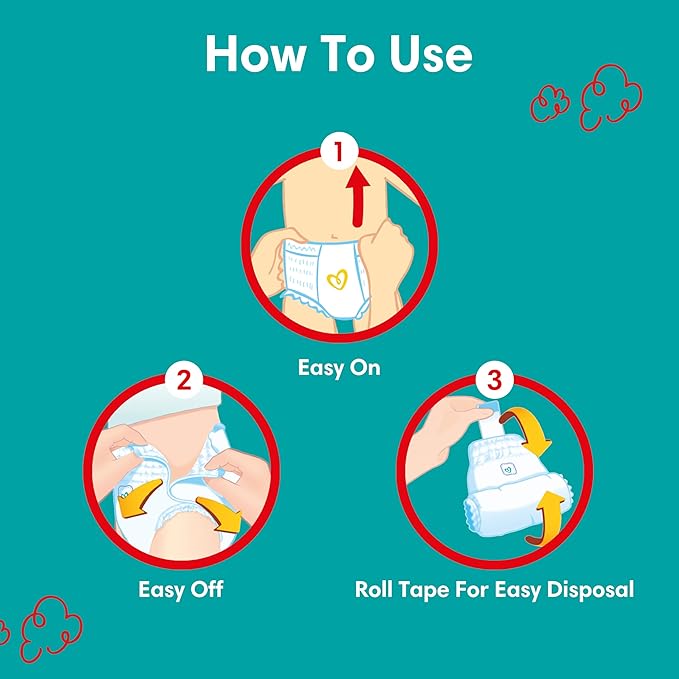 How To Use

1

Easy On

2

Easy Off

3

Roll Tape For Easy Disposal