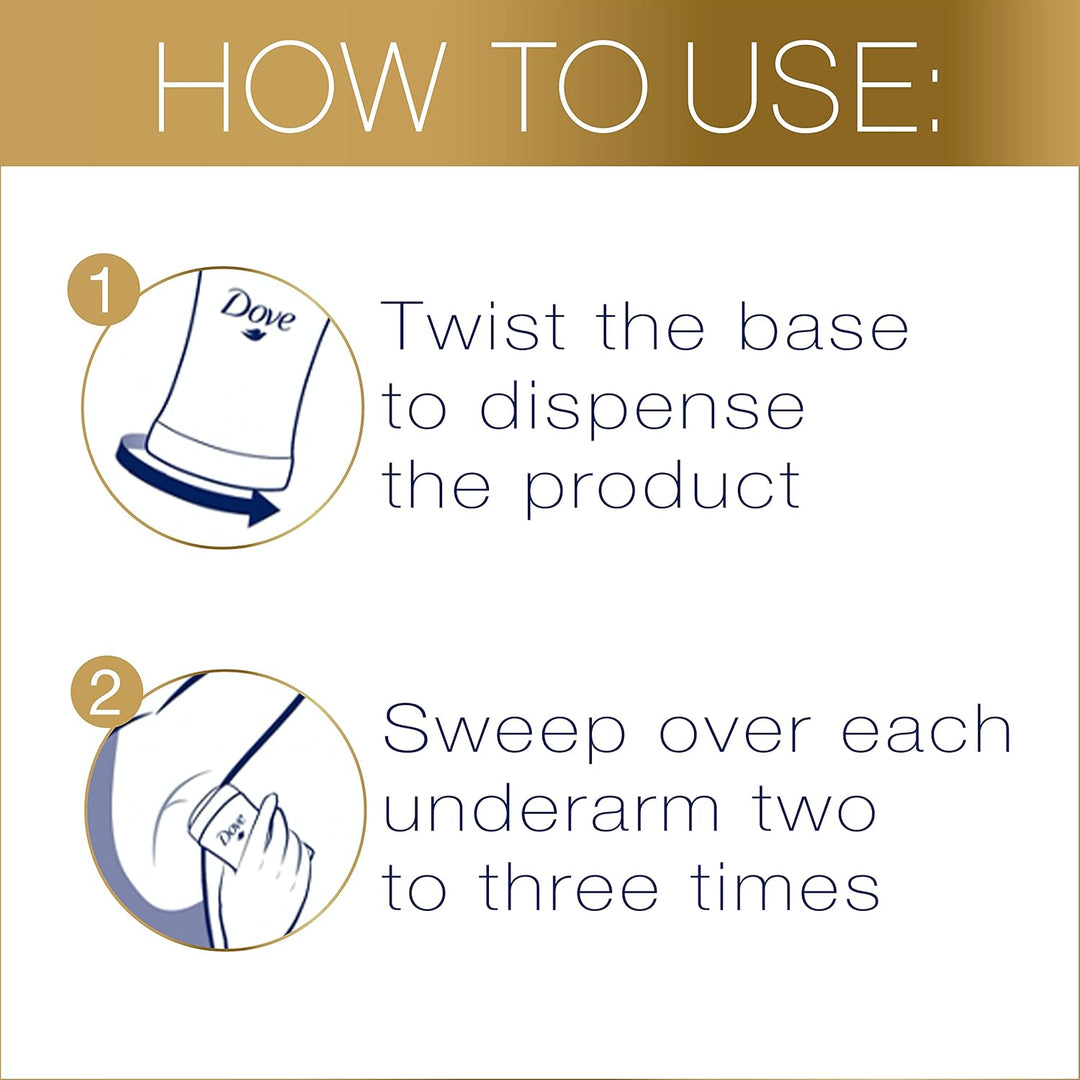 HOW TO USE:

1

Dove

Twist the base to dispense the product

2

Dove

Sweep over each underarm two to three times