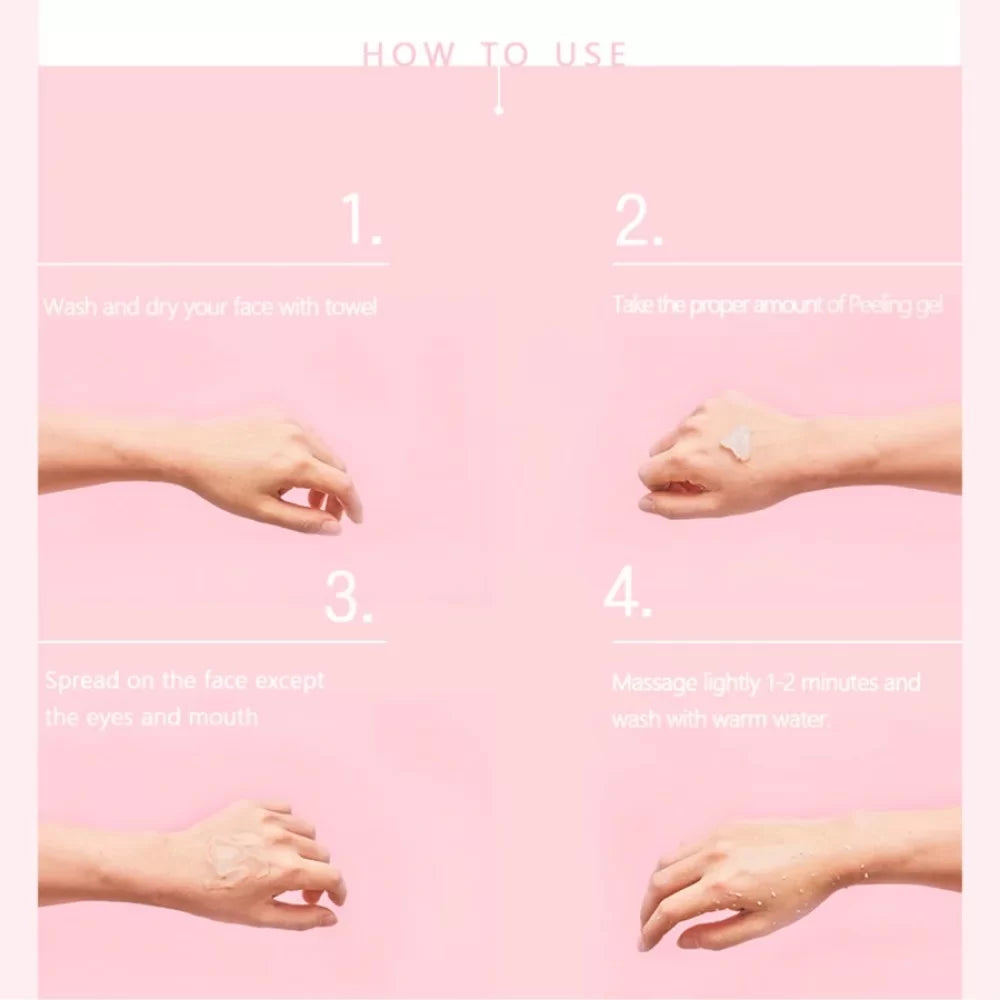 HOW TO USE

1.

Wash and dry your face with towel

2.

Take the proper amount of Peeling gel

3.

Spread on the face except the eyes and mouth

4.

Massage lightly 1-2 minutes and wash with warm water.